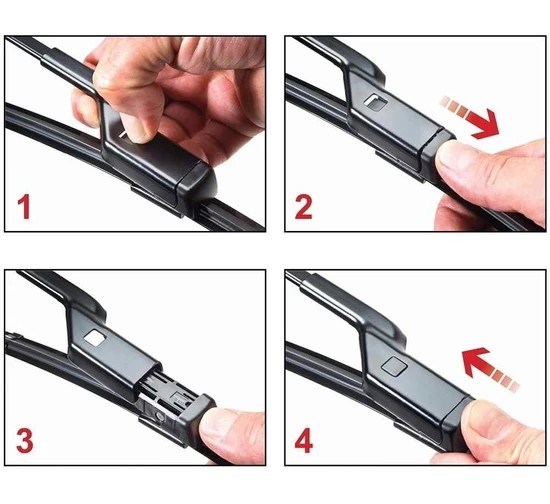 1

2

3

4