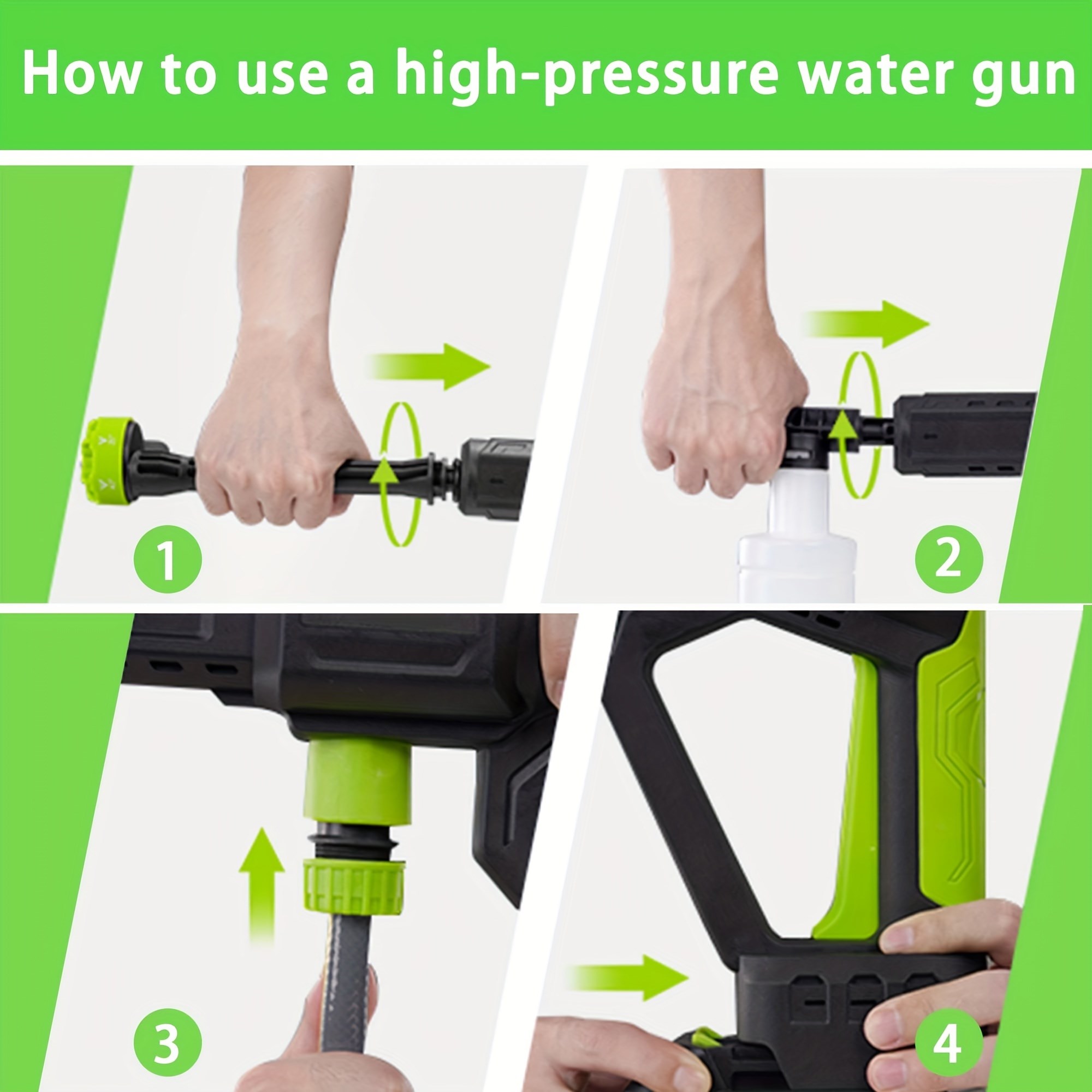 How to use a high-pressure water gun

1

2

3

4